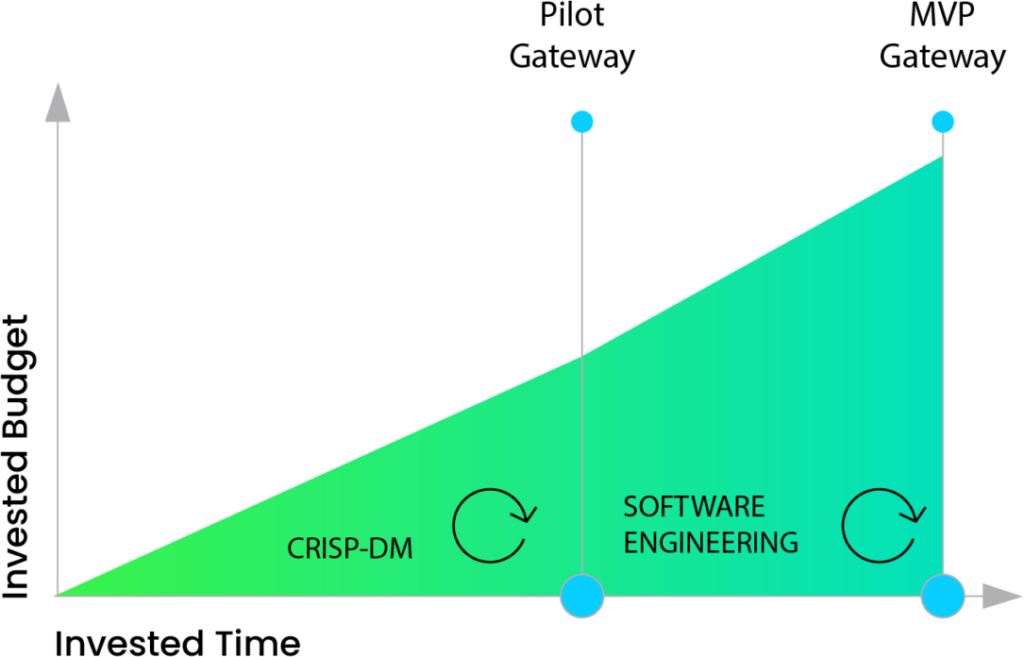 Pilot Gateway

MVP Gateway

Invested Budget

CRISP-DM

SOFTWARE ENGINEERING

Invested Time